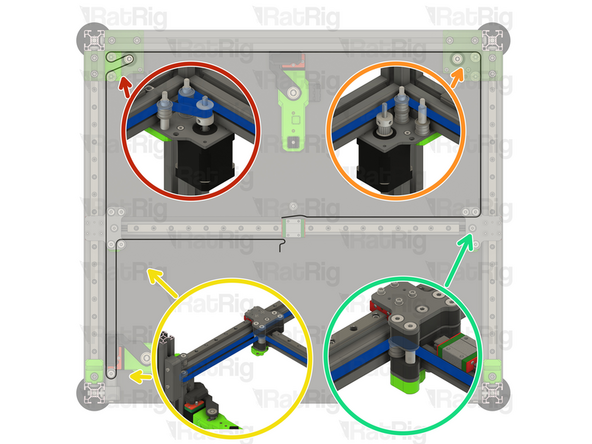 RatRig