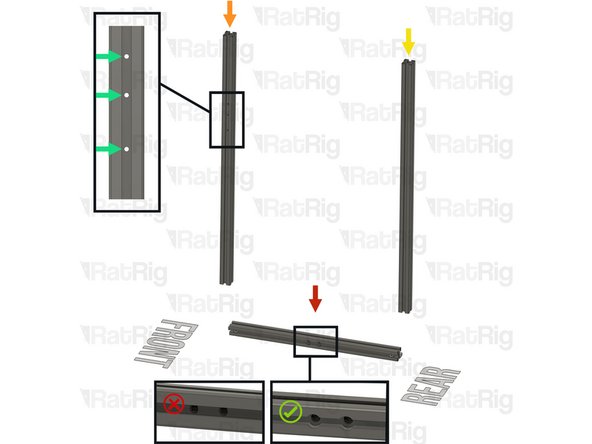 RatRig

FRONT

REAR