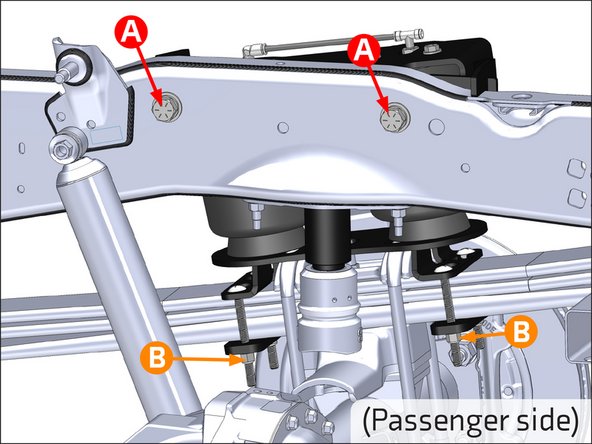 A
A
B
B
(Passenger side)