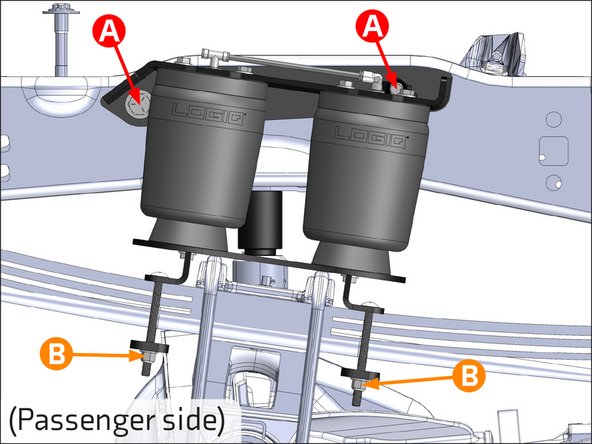 A
A
LOGIQ
LOGIQ
B
B
(Passenger side)