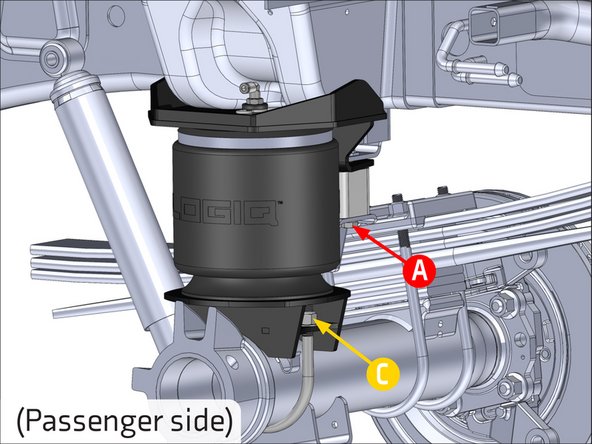 LOGIQ™

A

C

(Passenger side)