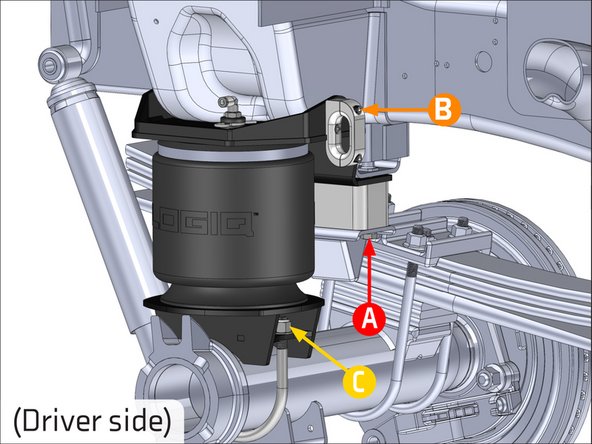 B

LOGIQ™

A

C

(Driver side)