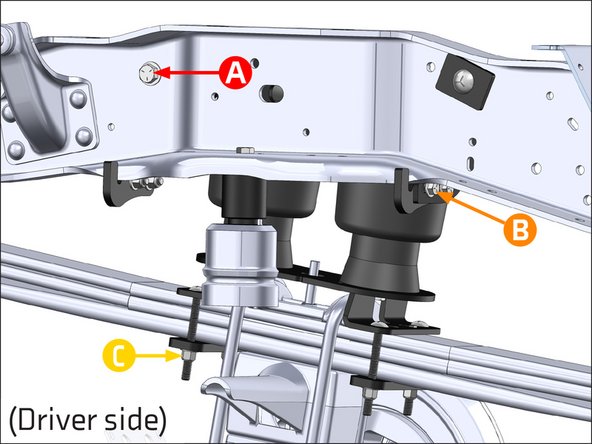 A
B
C
(Driver side)