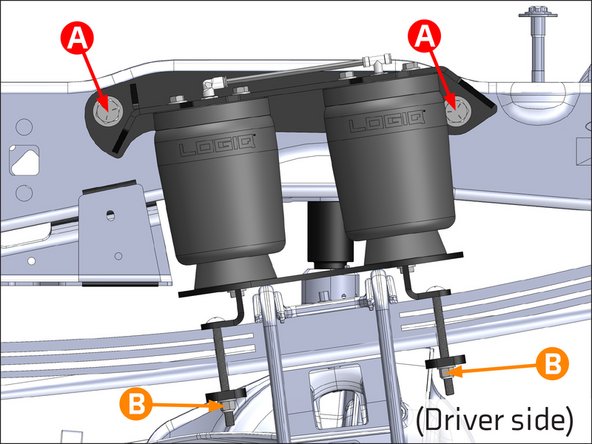 A
A
LOGIQ
LOGIQ
B
B
(Driver side)