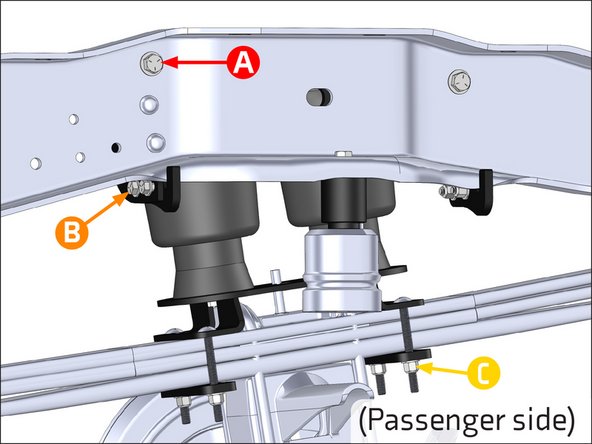 A

B

C

(Passenger side)