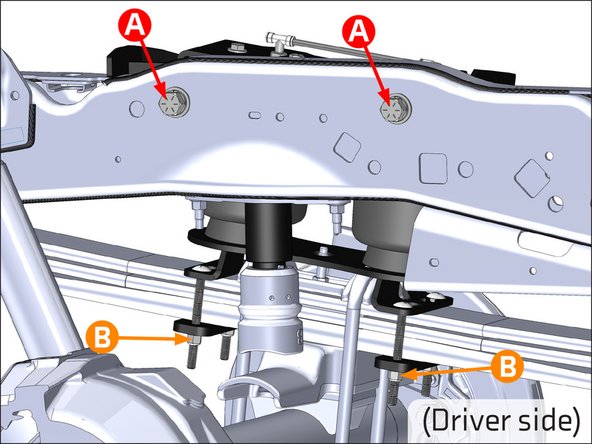 A
A
B
B
(Driver side)