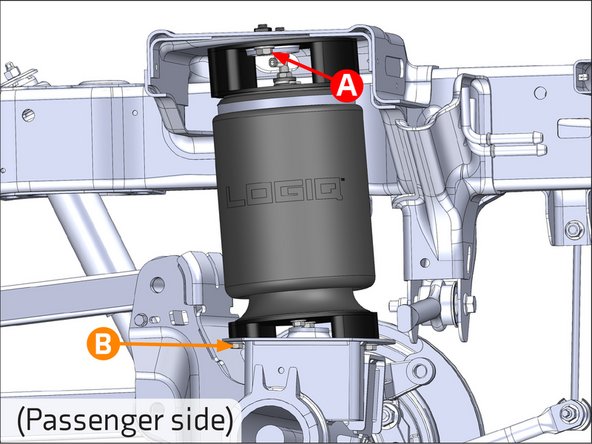 A

LOGIQ

B

(Passenger side)