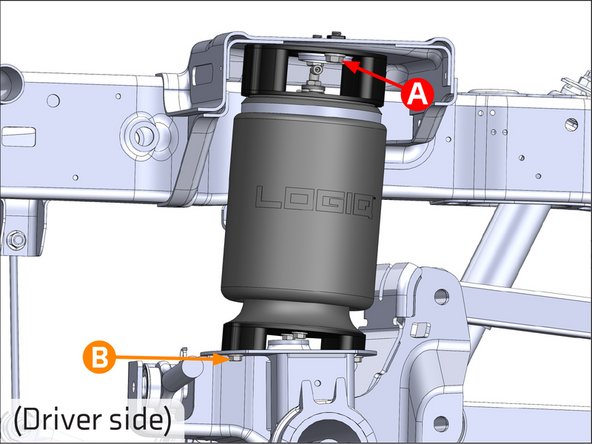 A

LOGIQ

B

(Driver side)