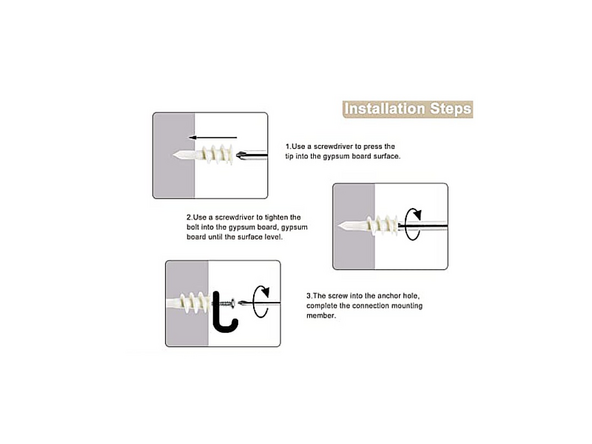 Installation Steps

1.Use a screwdriver to press the tip into the gypsum board surface.

2.Use a screwdriver to tighten the bolt into the gypsum board, gypsum board until the surface level.

3.The screw into the anchor hole, complete the connection mounting member.