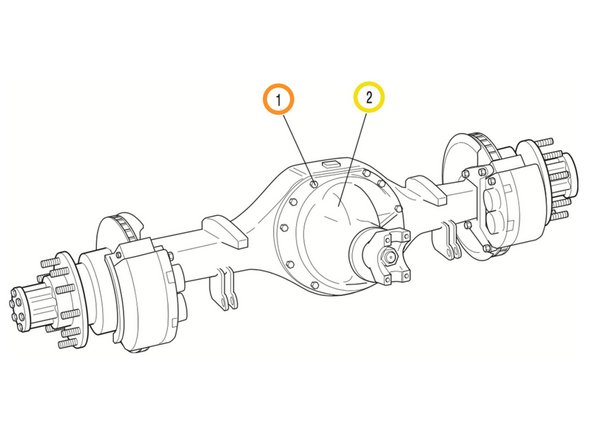 1
2