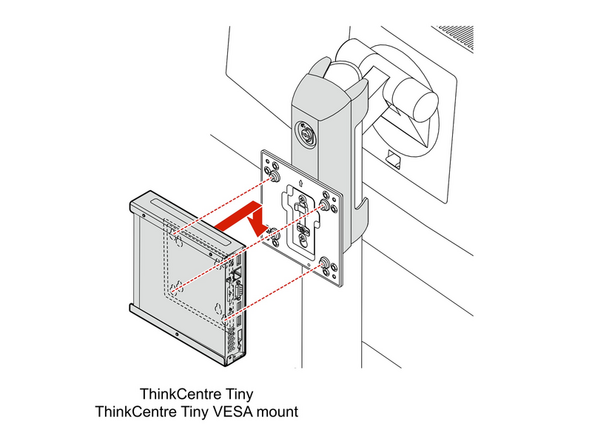 ThinkCentre Tiny
ThinkCentre Tiny VESA mount