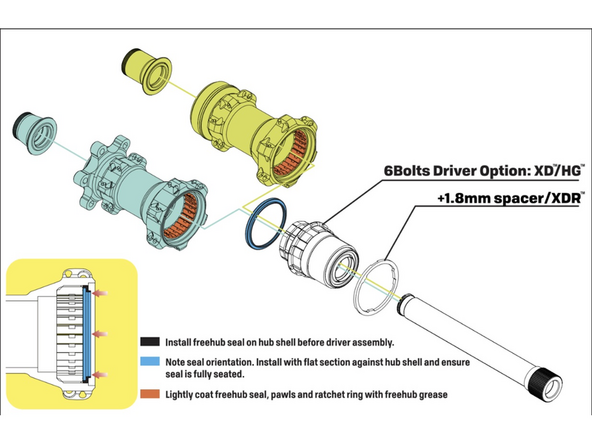 6Bolts Driver Option: XD™/HG™

+1.8mm spacer/XDR™

Install freehub seal on hub shell before driver assembly.

Note seal orientation. Install with flat section against hub shell and ensure seal is fully seated.

Lightly coat freehub seal, pawls and ratchet ring with freehub grease