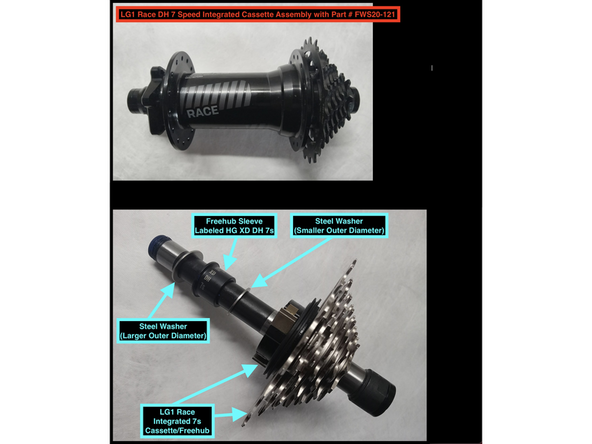 LG1 Race DH 7 Speed Integrated Cassette Assembly with Part # FWS20-121

RACE

Freehub Sleeve Labeled HG XD DH 7s

Steel Washer (Smaller Outer Diameter)

Steel Washer (Larger Outer Diameter)

LG1 Race Integrated 7s Cassette/Freehub