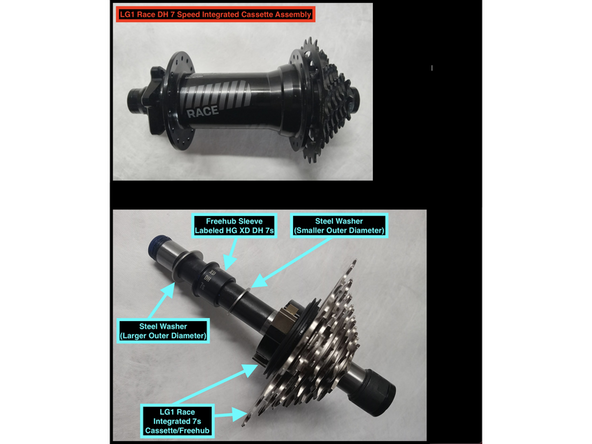 LG1 Race DH 7 Speed Integrated Cassette Assembly

RACE

Freehub Sleeve Labeled HG XD DH 7s

Steel Washer (Smaller Outer Diameter)

Steel Washer (Larger Outer Diameter)

LG1 Race Integrated 7s Cassette/Freehub