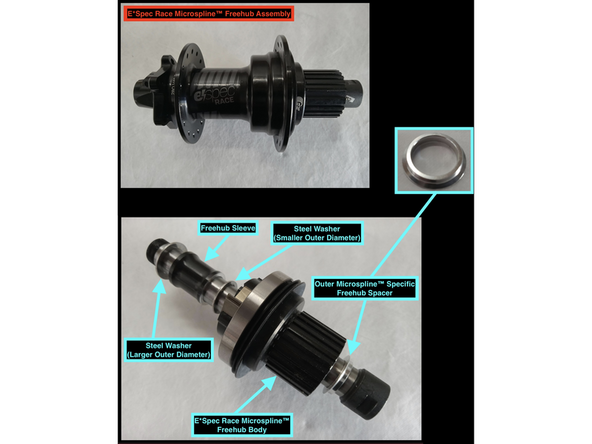 E*Spec Race Microspline™ Freehub Assembly

e*spec RACE

Freehub Sleeve

Steel Washer (Smaller Outer Diameter)

Outer Microspline™ Specific Freehub Spacer

Steel Washer (Larger Outer Diameter)

E*Spec Race Microspline™ Freehub Body