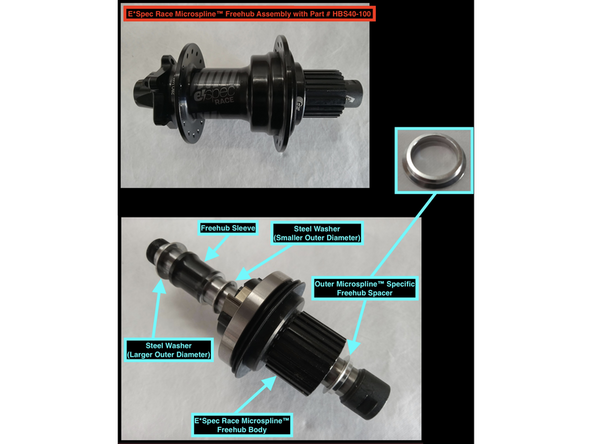 E*Spec Race Microspline™ Freehub Assembly with Part # HBS40-100

e*spec RACE

Freehub Sleeve

Steel Washer (Smaller Outer Diameter)

Outer Microspline™ Specific Freehub Spacer

Steel Washer (Larger Outer Diameter)

E*Spec Race Microspline™ Freehub Body