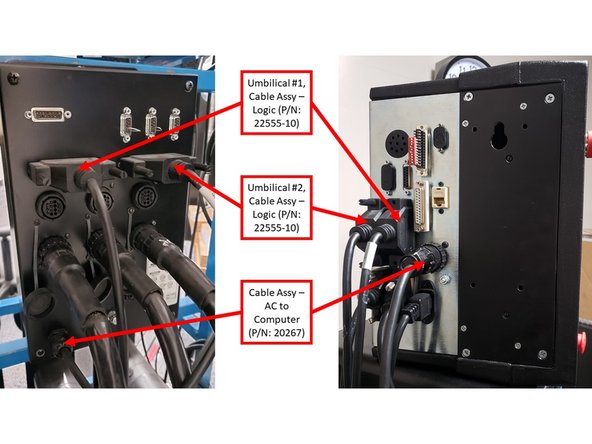 Umbilical #1, Cable Assy – Logic (P/N: 22555-10)

Umbilical #2, Cable Assy – Logic (P/N: 22555-10)

Cable Assy – AC to Computer (P/N: 20267)