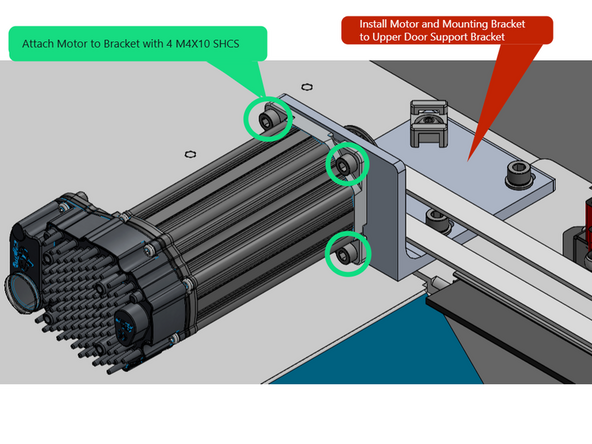 Attach Motor to Bracket with 4 M4X10 SHCS

Install Motor and Mounting Bracket to Upper Door Support Bracket