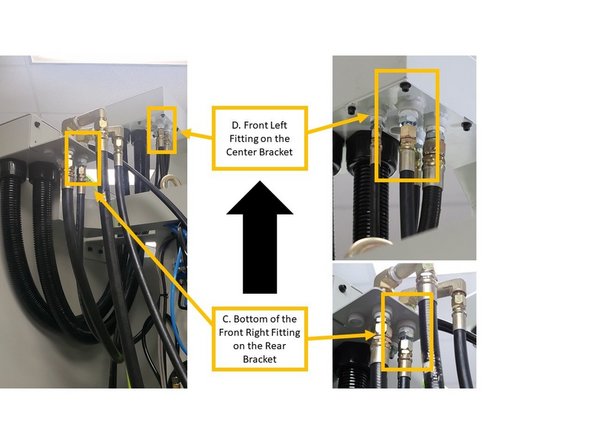 D. Front Left Fitting on the Center Bracket

C. Bottom of the Front Right Fitting on the Rear Bracket