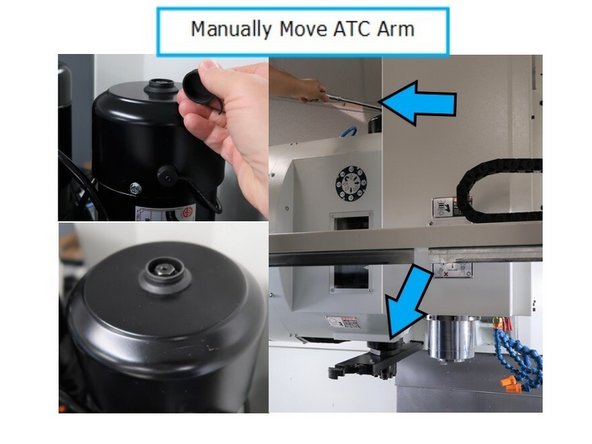 Manually Move ATC Arm