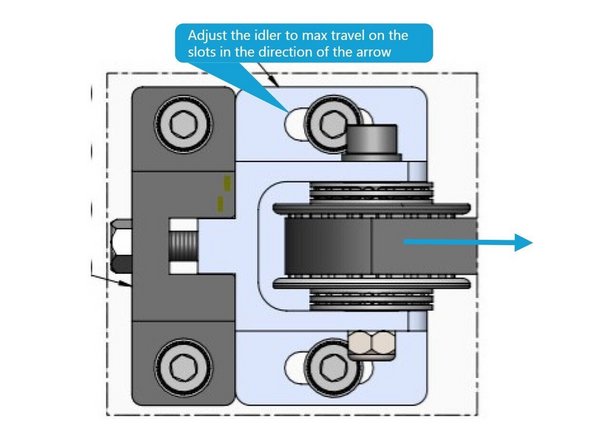 Adjust the idler to max travel on the slots in the direction of the arrow