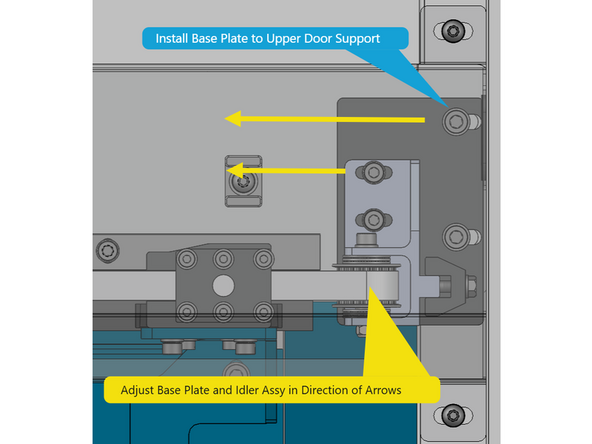 Install Base Plate to Upper Door Support

Adjust Base Plate and Idler Assy in Direction of Arrows