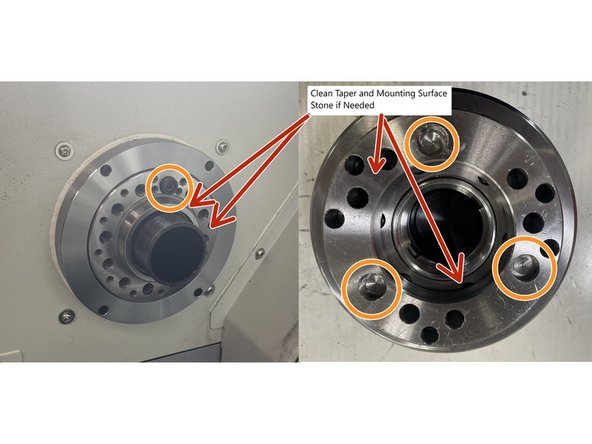 Clean Taper and Mounting Surface
Stone if Needed