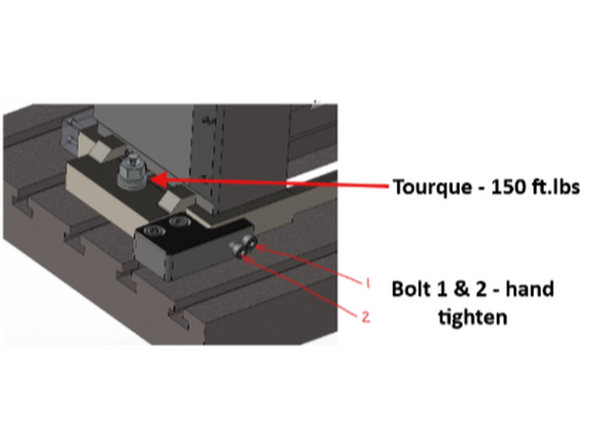 Tourque - 150 ft.lbs

1

2

Bolt 1 & 2 - hand tighten