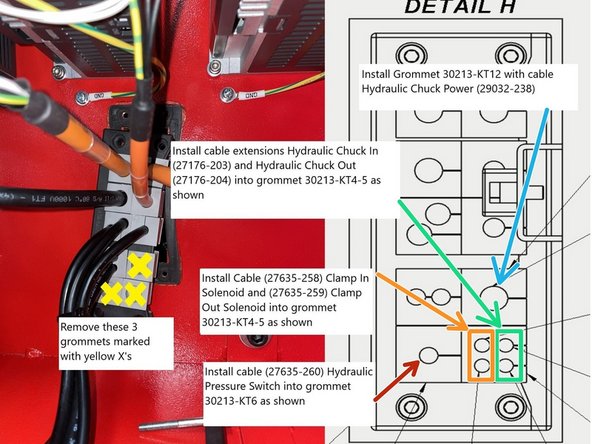 DETAIL H

Install Grommet 30213-KT12 with cable Hydraulic Chuck Power (29032-238)

GND

GND

Install cable extensions Hydraulic Chuck In (27176-203) and Hydraulic Chuck Out (27176-204) into grommet 30213-KT4-5 as shown

Install Cable (27635-258) Clamp In Solenoid and (27635-259) Clamp Out Solenoid into grommet 30213-KT4-5 as shown

Remove these 3 grommets marked with yellow X's

Install cable (27635-260) Hydraulic Pressure Switch into grommet 30213-KT6 as shown