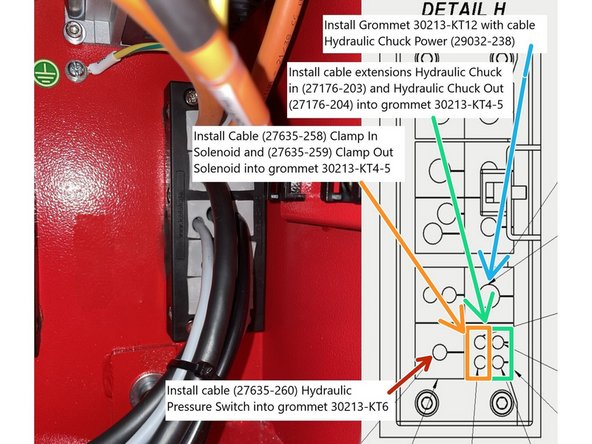 DETAIL H

Install Grommet 30213-KT12 with cable Hydraulic Chuck Power (29032-238)

Install cable extensions Hydraulic Chuck in (27176-203) and Hydraulic Chuck Out (27176-204) into grommet 30213-KT4-5

Install Cable (27635-258) Clamp In Solenoid and (27635-259) Clamp Out Solenoid into grommet 30213-KT4-5

Install cable (27635-260) Hydraulic Pressure Switch into grommet 30213-KT6