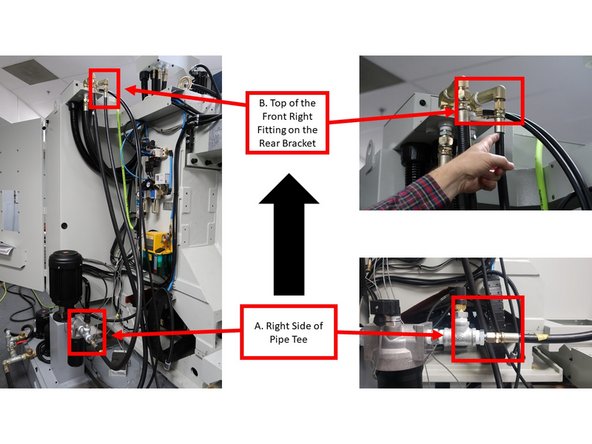 B. Top of the Front Right Fitting on the Rear Bracket

A. Right Side of Pipe Tee