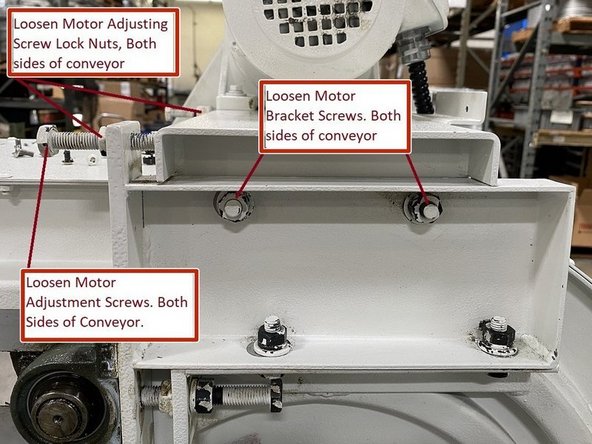 Loosen Motor Adjusting Screw Lock Nuts, Both sides of conveyor

Loosen Motor Bracket Screws. Both sides of conveyor

Loosen Motor Adjustment Screws. Both Sides of Conveyor.