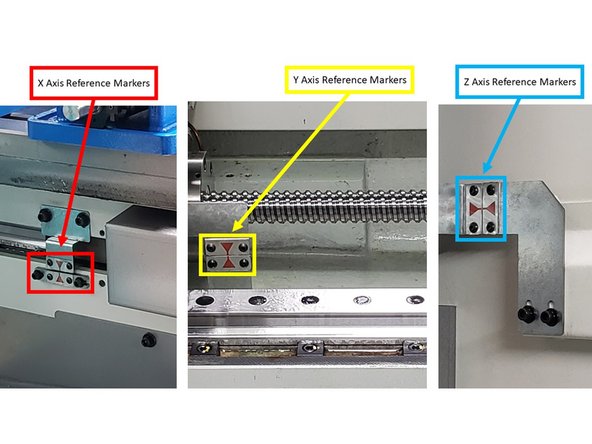 X Axis Reference Markers

Y Axis Reference Markers

Z Axis Reference Markers