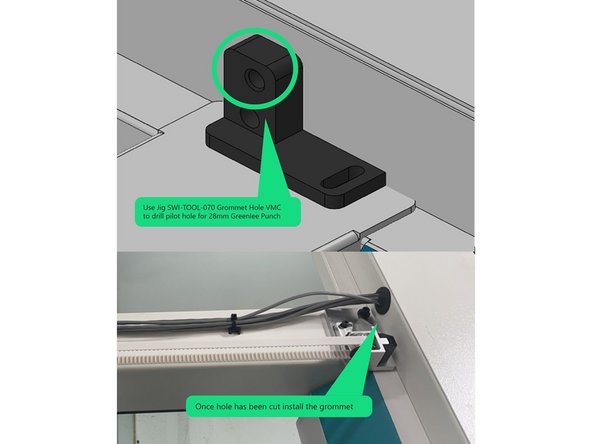 Use Jig SWI-TOOL-070 Grommet Hole VMC to drill pilot hole for 28mm Greenlee Punch

Once hole has been cut install the grommet