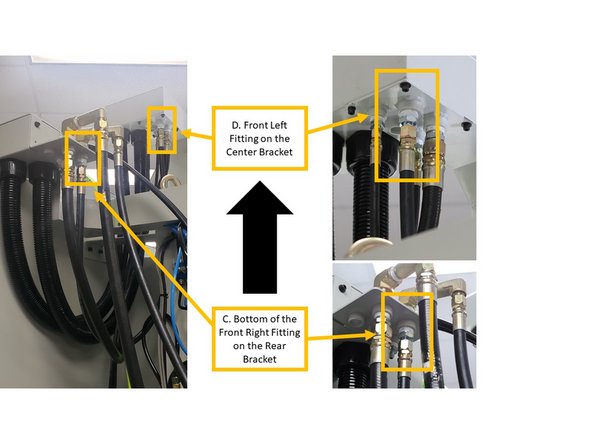 D. Front Left Fitting on the Center Bracket

C. Bottom of the Front Right Fitting on the Rear Bracket