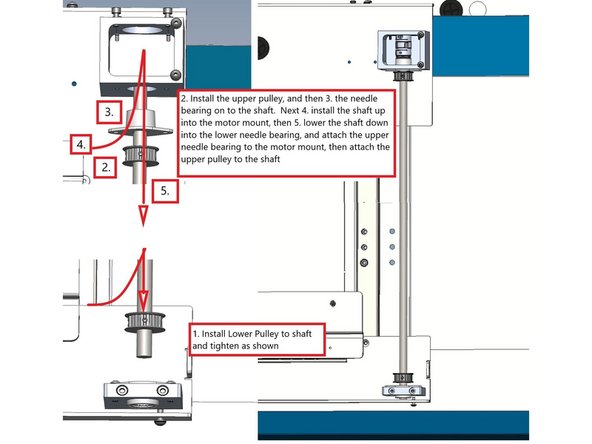 3.

4.

2.

5.

2. Install the upper pulley, and then 3. the needle bearing on to the shaft. Next 4. install the shaft up into the motor mount, then 5. lower the shaft down into the lower needle bearing, and attach the upper needle bearing to the motor mount, then attach the upper pulley to the shaft

1. Install Lower Pulley to shaft and tighten as shown