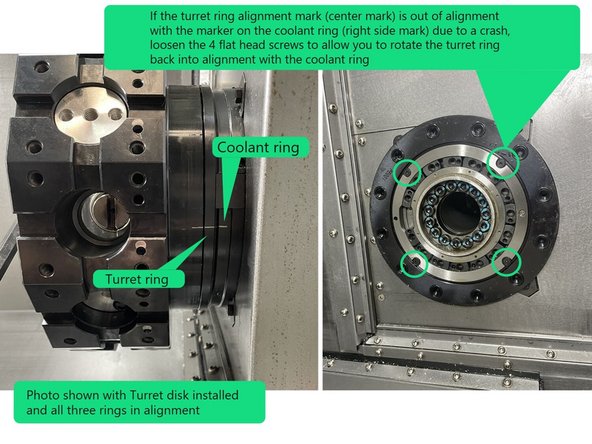 If the turret ring alignment mark (center mark) is out of alignment with the marker on the coolant ring (right side mark) due to a crash, loosen the 4 flat head screws to allow you to rotate the turret ring back into alignment with the coolant ring

Coolant ring

Turret ring

Photo shown with Turret disk installed and all three rings in alignment