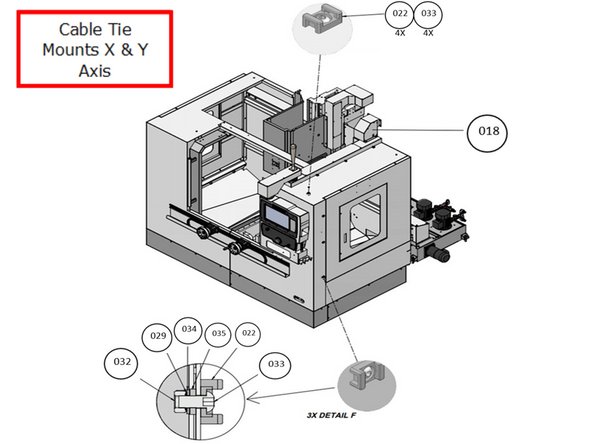 Cable Tie Mounts X & Y Axis

022
4X
033
4X

018

029
034
035
022
032
033

3X DETAIL F