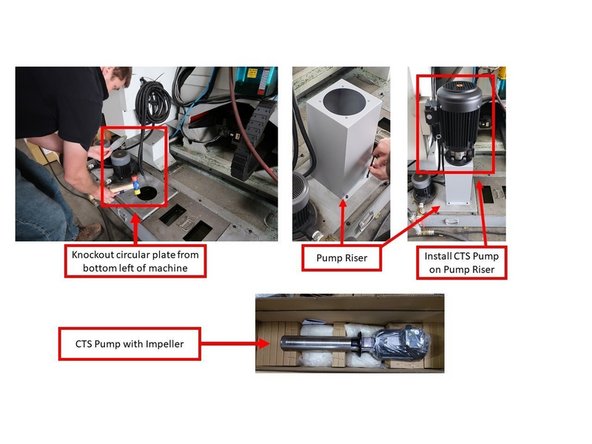 Knockout circular plate from bottom left of machine

Pump Riser

Install CTS Pump on Pump Riser

CTS Pump with Impeller