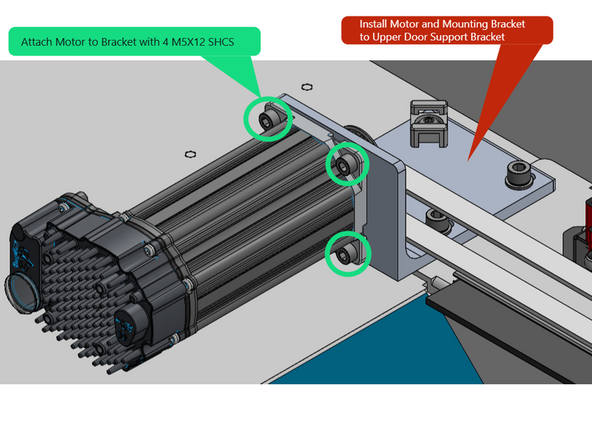 Attach Motor to Bracket with 4 M5X12 SHCS

Install Motor and Mounting Bracket to Upper Door Support Bracket