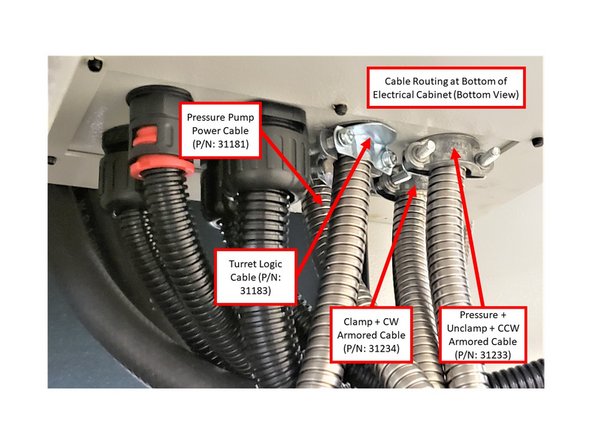 Cable Routing at Bottom of Electrical Cabinet (Bottom View)

Pressure Pump Power Cable (P/N: 31181)

Turret Logic Cable (P/N: 31183)

Clamp + CW Armored Cable (P/N: 31234)

Pressure + Unclamp + CCW Armored Cable (P/N: 31233)