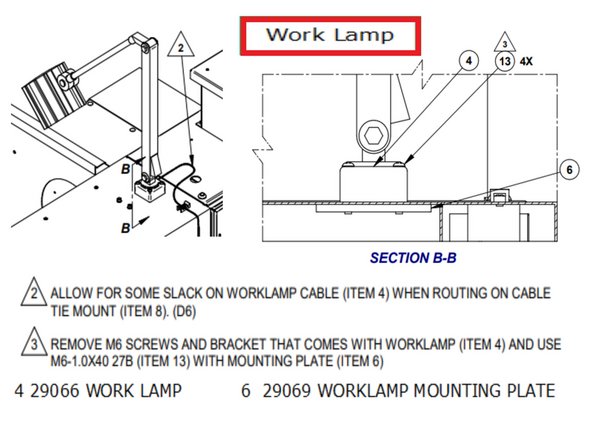 Work Lamp

2

B

B

3

4

13

4X

6

SECTION B-B

2 ALLOW FOR SOME SLACK ON WORKLAMP CABLE (ITEM 4) WHEN ROUTING ON CABLE TIE MOUNT (ITEM 8). (D6)

3 REMOVE M6 SCREWS AND BRACKET THAT COMES WITH WORKLAMP (ITEM 4) AND USE M6-1.0X40 27B (ITEM 13) WITH MOUNTING PLATE (ITEM 6)

4 29066 WORK LAMP

6 29069 WORKLAMP MOUNTING PLATE