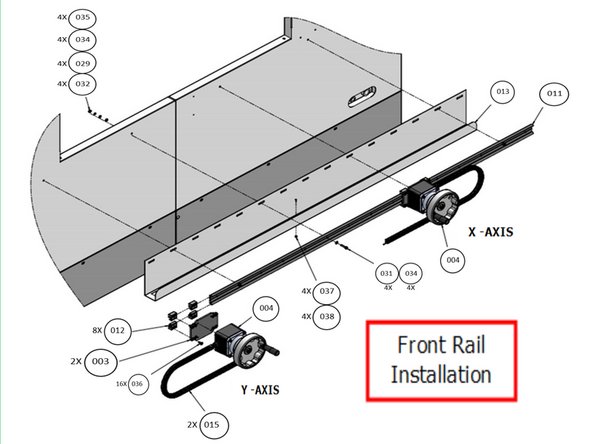 4X 035
4X 034
4X 029
4X 032

013
011

X -AXIS

004

031 034
4X 4X

4X 037
4X 038

004

8X 012
2X 003
16X 036

Y -AXIS

2X 015

Front Rail Installation