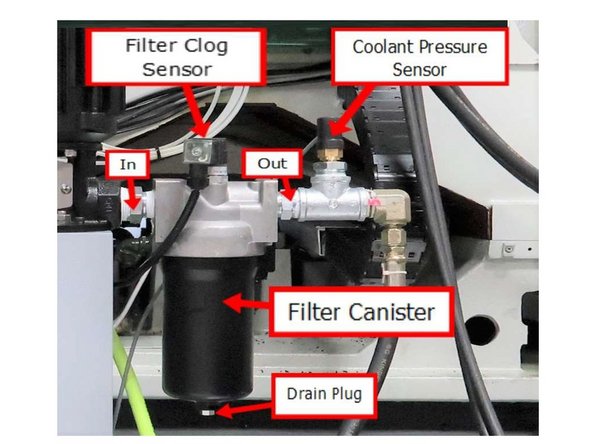 Filter Clog Sensor

Coolant Pressure Sensor

In

Out

Filter Canister

Drain Plug