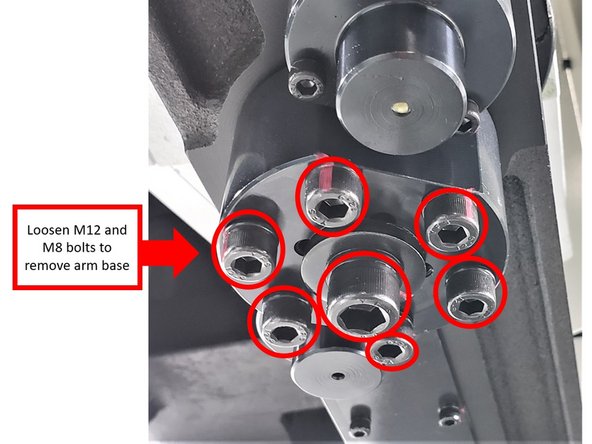 Loosen M12 and M8 bolts to remove arm base