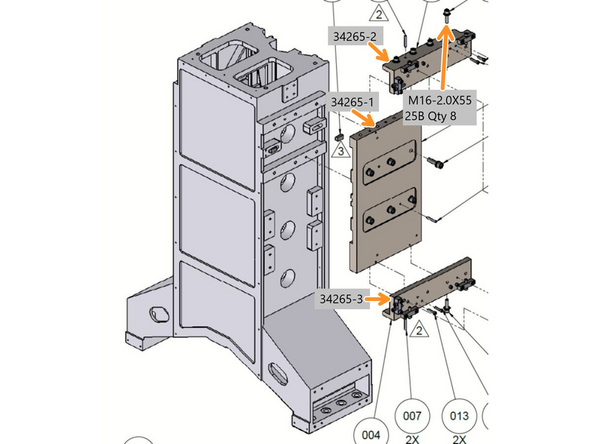 2

34265-2

M16-2.0X55 25B Qty 8

34265-1

3

34265-3

2

004

007 2X

013 2X