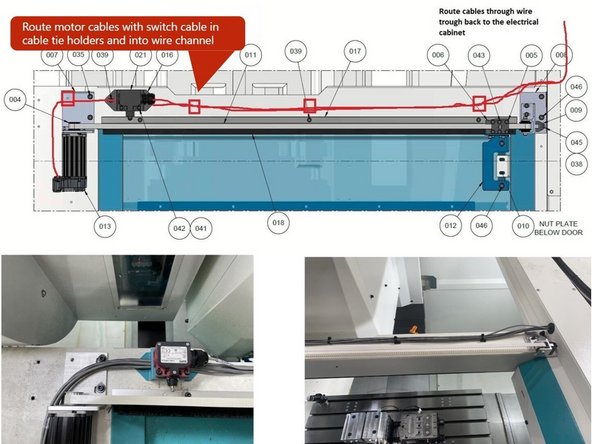 Route motor cables with switch cable in cable tie holders and into wire channel

Route cables through wire trough back to the electrical cabinet

007
035
039
021
016
011
039
017
006
043
005
008
004
046
009
045
038
013
042
041
018
012
046
010
NUT PLATE BELOW DOOR