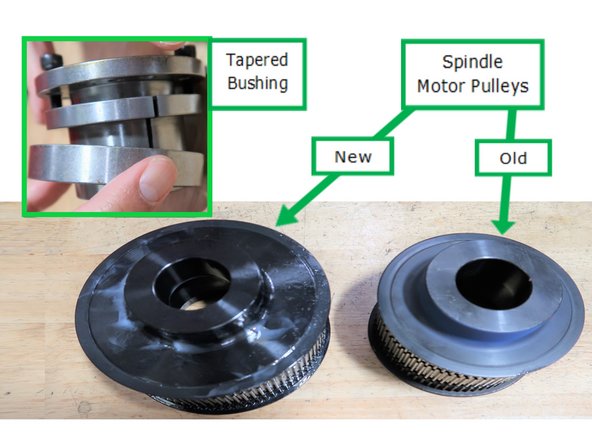 Tapered Bushing

Spindle Motor Pulleys

New

Old