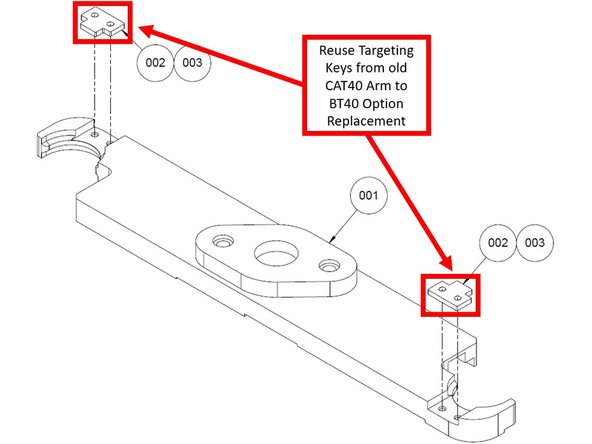 002
003

Reuse Targeting Keys from old CAT40 Arm to BT40 Option Replacement

001

002
003