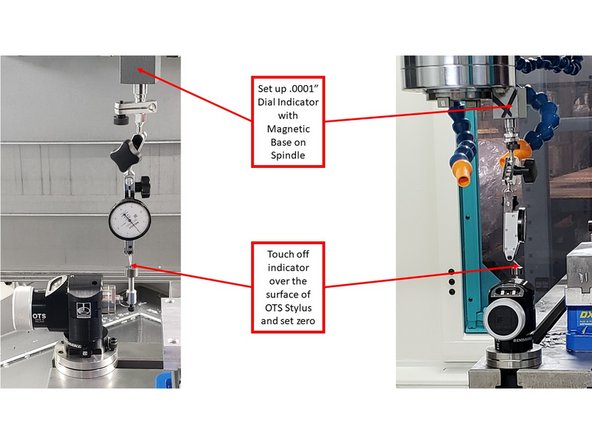 Set up .0001" Dial Indicator with Magnetic Base on Spindle

Touch off indicator over the surface of OTS Stylus and set zero

OTS

RENISHAW

DX